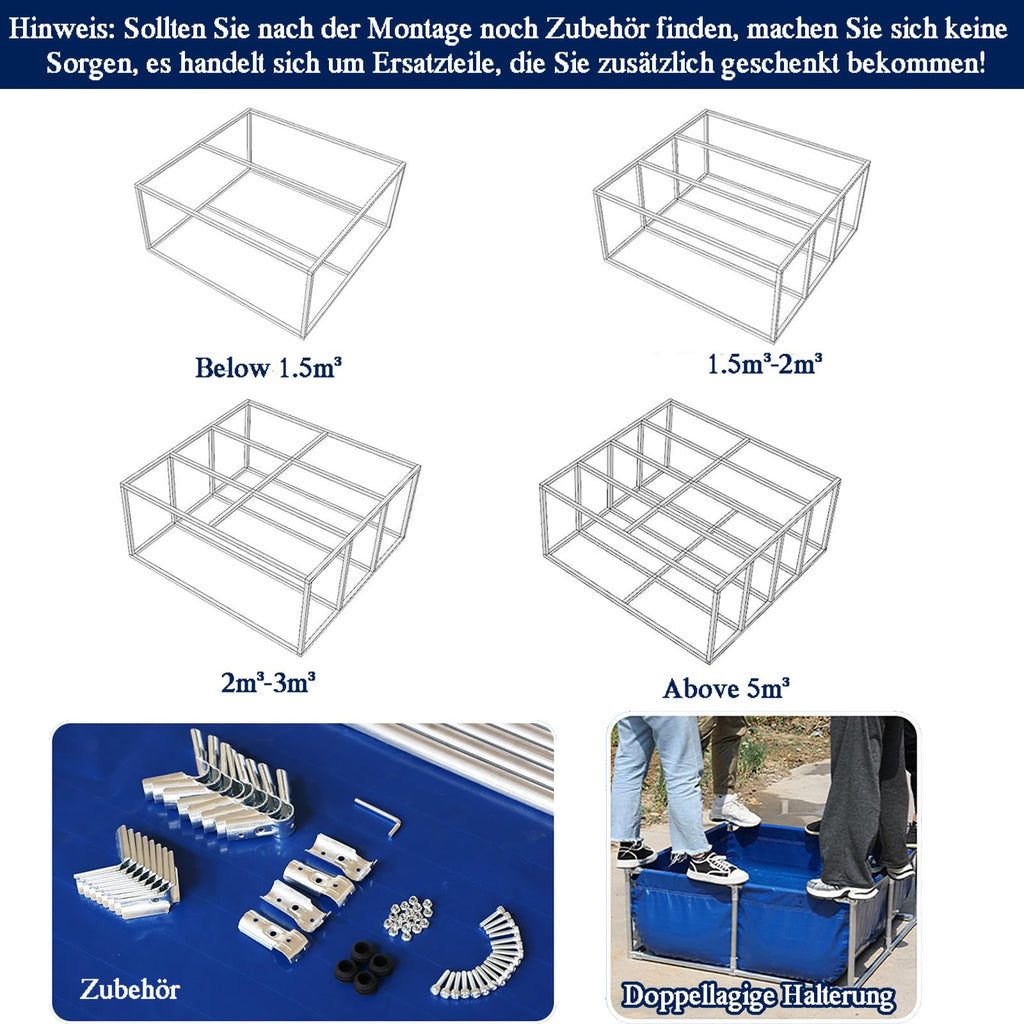 Hinweis: Sollten Sie nach der Montage noch Zubehör finden, machen Sie sich keine Sorgen, es handelt sich um Ersatzteile, die Sie zusätzlich geschenkt bekommen!

Below 1.5m³

1.5m³-2m³

2m³-3m³

Above 5m³

Zubehör

Doppellagige Halterung