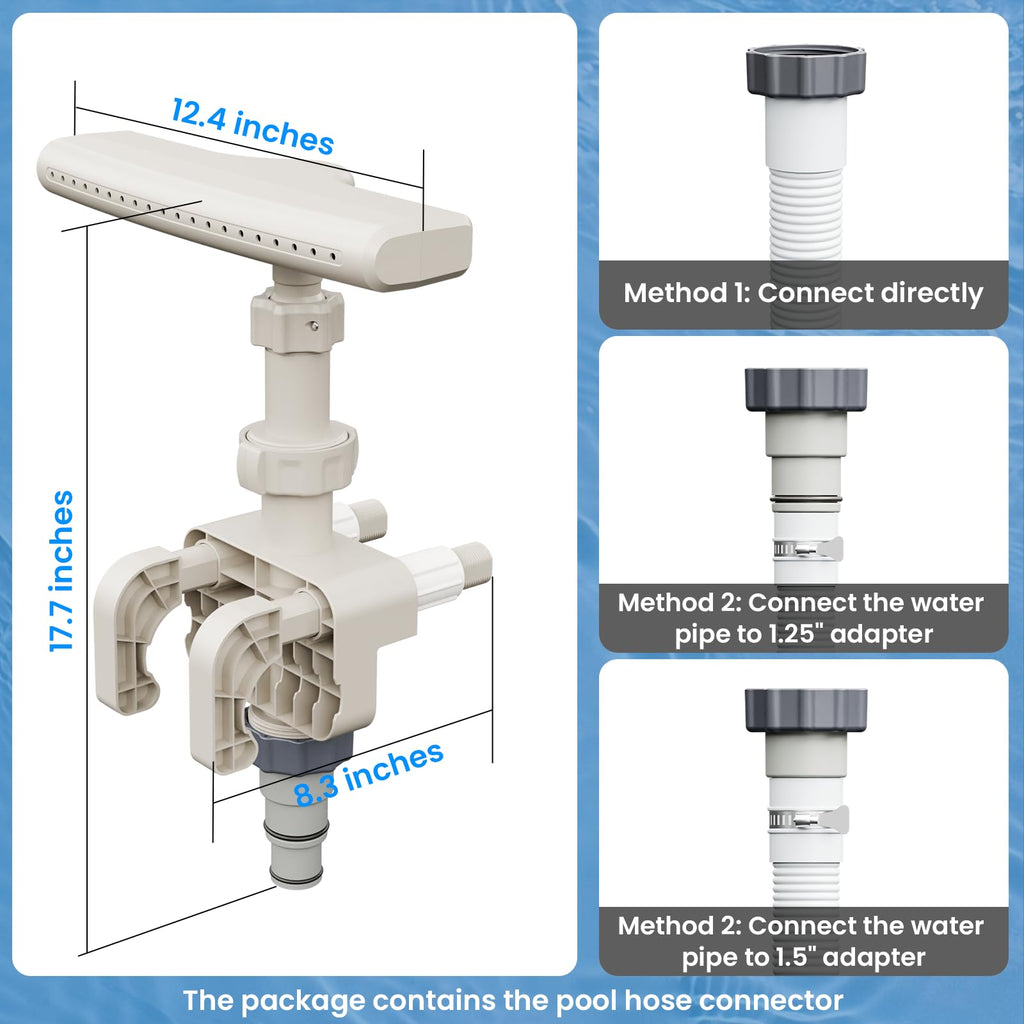 12.4 inches

17.7 inches

8.3 inches

Method 1: Connect directly

Method 2: Connect the water pipe to 1.25" adapter

Method 2: Connect the water pipe to 1.5" adapter

The package contains the pool hose connector