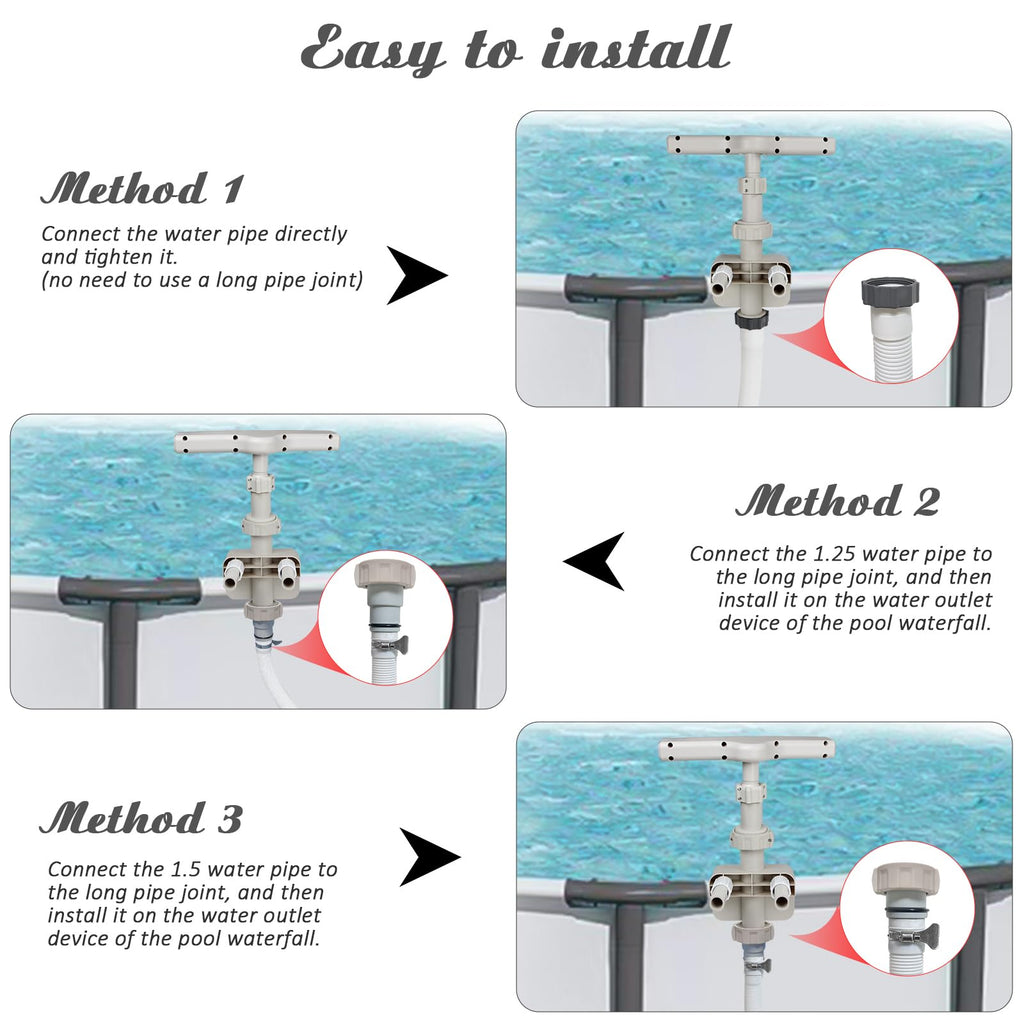 Easy to install

Method 1

Connect the water pipe directly and tighten it.
(no need to use a long pipe joint)

Method 2

Connect the 1.25 water pipe to the long pipe joint, and then install it on the water outlet device of the pool waterfall.

Method 3

Connect the 1.5 water pipe to the long pipe joint, and then install it on the water outlet device of the pool waterfall.